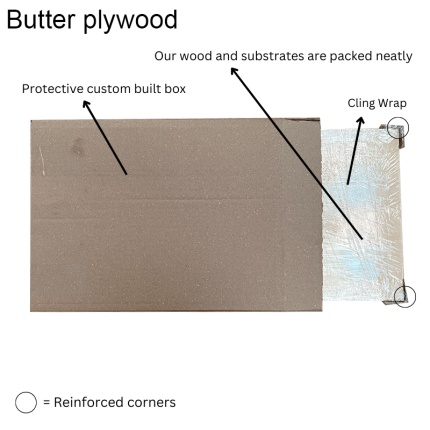 Butter plywood

Our wood and substrates are packed neatly

Protective custom built box

Cling Wrap

= Reinforced corners